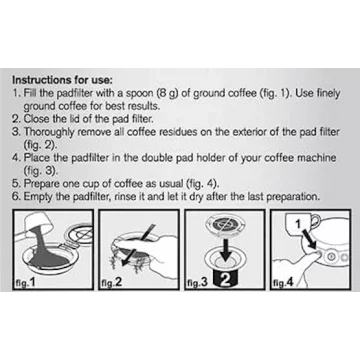 Instructions for use:
1. Fill the padfilter with a spoon (8 g) of ground coffee (fig. 1). Use finely ground coffee for best results.
2. Close the lid of the pad filter.
3. Thoroughly remove all coffee residues on the exterior of the pad filter (fig. 2).
4. Place the padfilter in the double pad holder of your coffee machine (fig. 3).
5. Prepare one cup of coffee as usual (fig. 4).
6. Empty the padfilter, rinse it and let it dry after the last preparation.

fig.1

fig.2

fig.3 2

1
fig.4